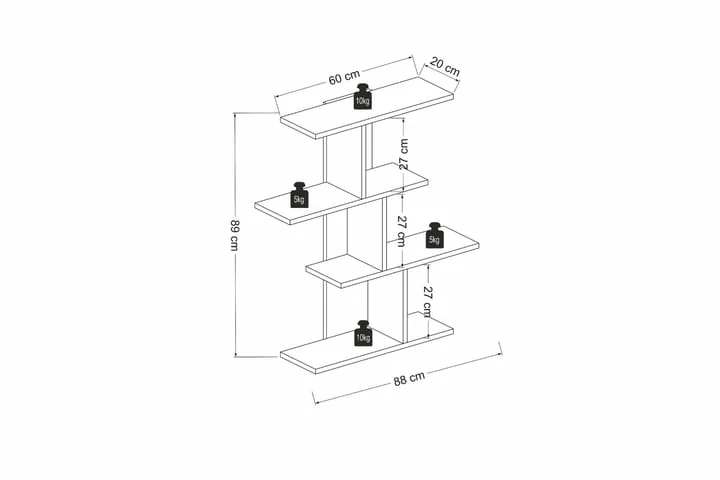 60 cm
20 cm
10kg
27 cm
5kg
89 cm
27 cm
5kg
27 cm
10kg
88 cm